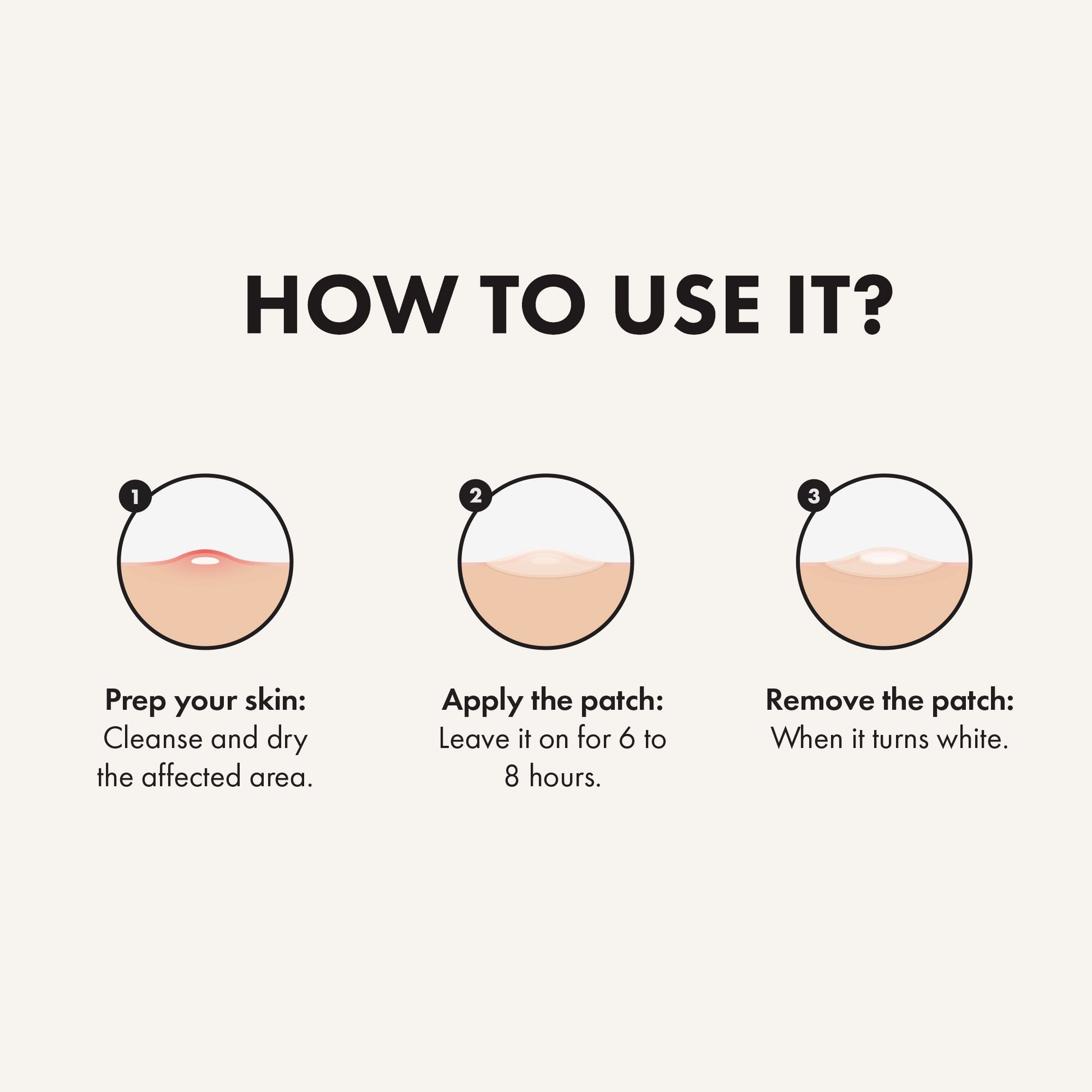 HOW TO USE IT?

1

Prep your skin:
Cleanse and dry the affected area.

2

Apply the patch:
Leave it on for 6 to 8 hours.

3

Remove the patch:
When it turns white.