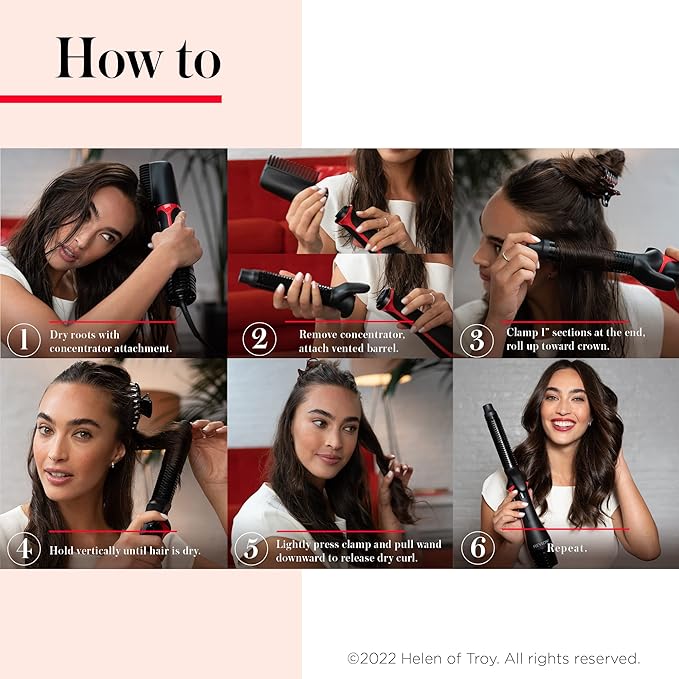 How to

1 Dry roots with concentrator attachment.

2 Remove concentrator, attach vented barrel.

3 Clamp 1" sections at the end, roll up toward crown.

4 Hold vertically until hair is dry.

5 Lightly press clamp and pull wand downward to release dry curl.

6 Repeat.

REVLON

©2022 Helen of Troy. All rights reserved.