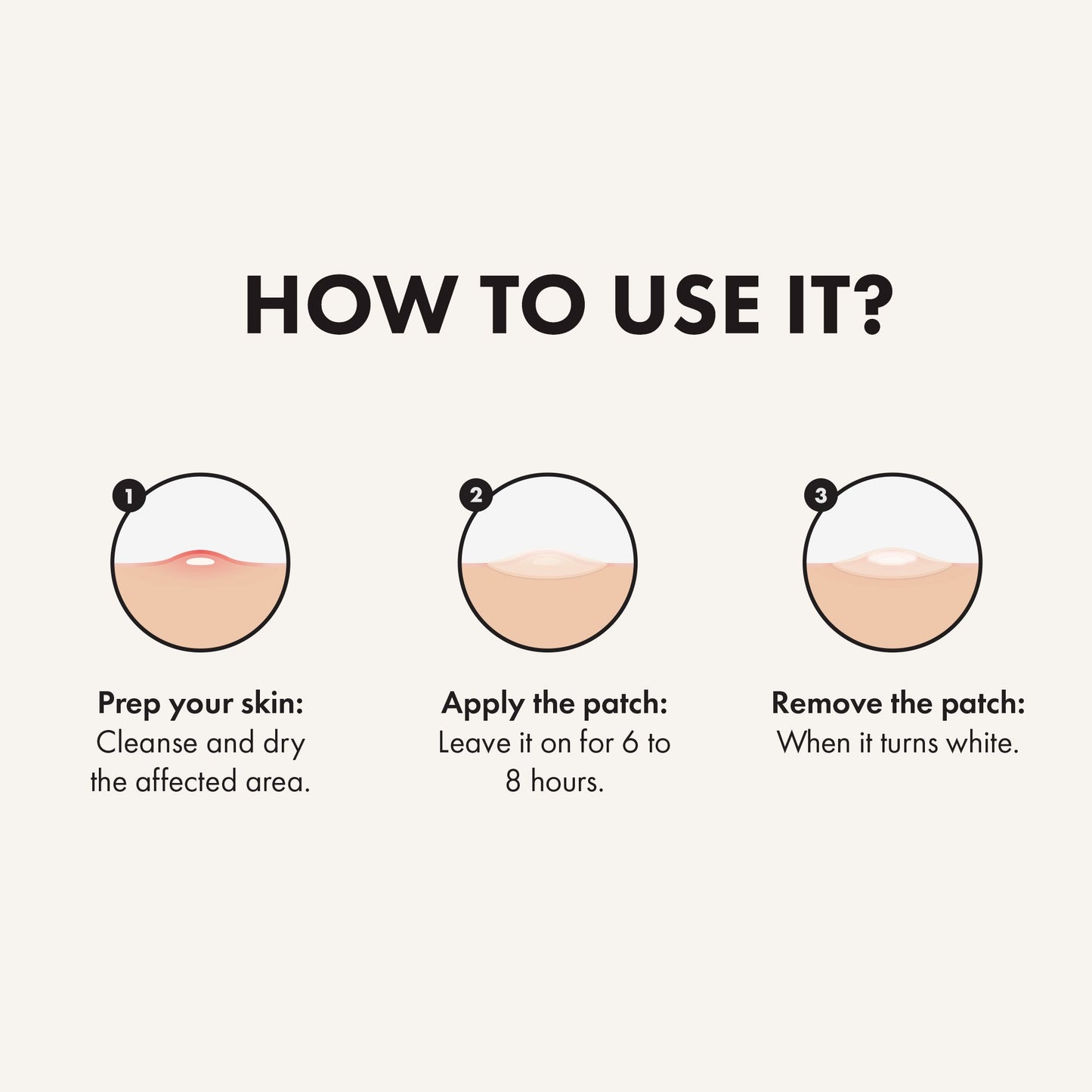 HOW TO USE IT?

1

Prep your skin:
Cleanse and dry the affected area.

2

Apply the patch:
Leave it on for 6 to 8 hours.

3

Remove the patch:
When it turns white.