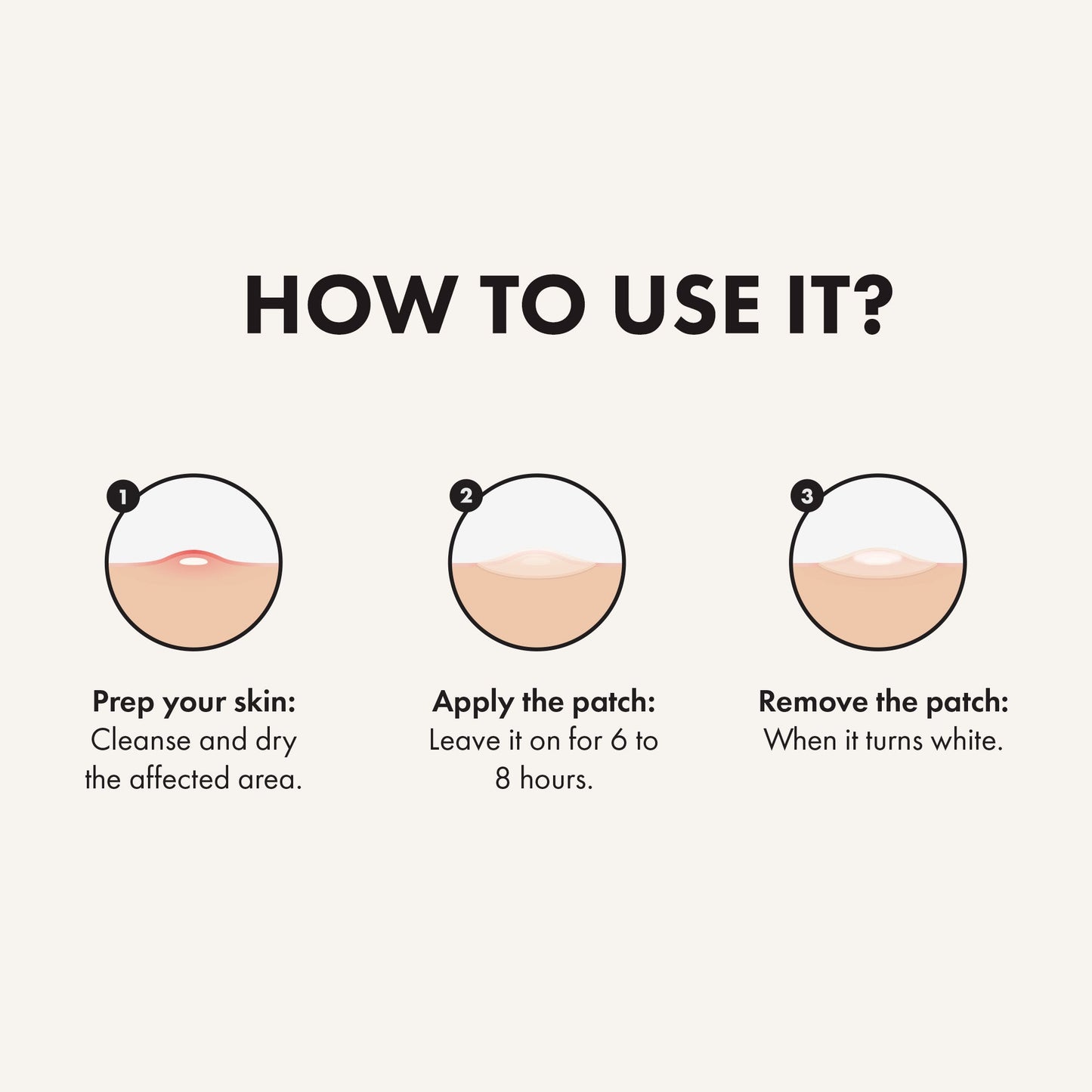 HOW TO USE IT?

1

Prep your skin:
Cleanse and dry the affected area.

2

Apply the patch:
Leave it on for 6 to 8 hours.

3

Remove the patch:
When it turns white.